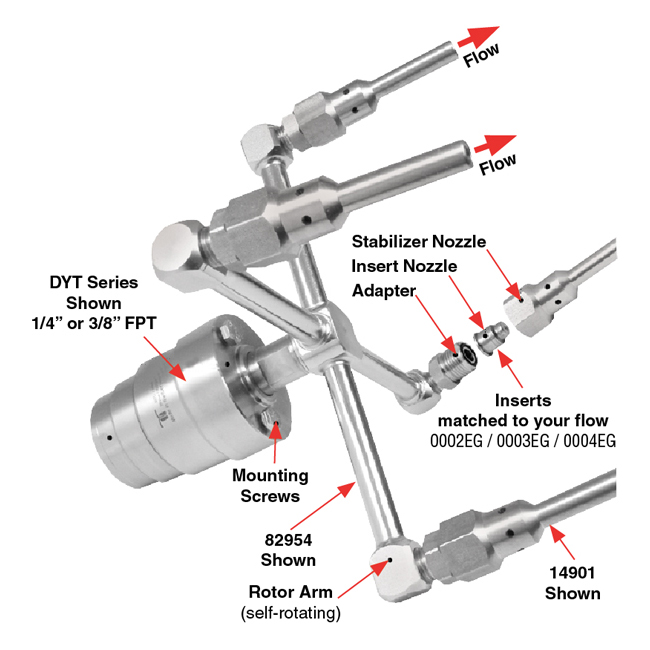 Flow

Flow

Stabilizer Nozzle

Insert Nozzle

Adapter

DYT Series Shown 1/4" or 3/8" FPT

Inserts matched to your flow 0002EG / 0003EG / 0004EG

Mounting Screws

82954 Shown

Rotor Arm (self-rotating)

14901 Shown