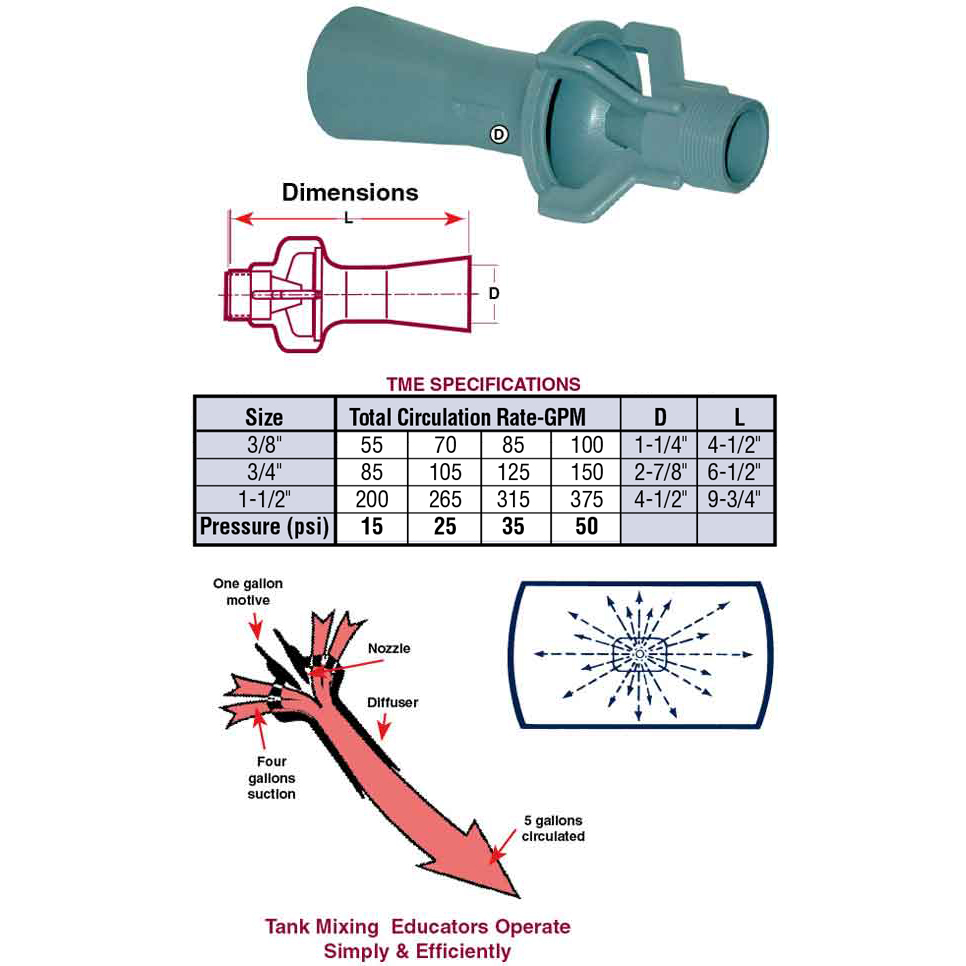 D

Dimensions

L

D

TME SPECIFICATIONS

| Size | Total Circulation Rate-GPM | | | | D | L |
|---|---|---|---|---|---|---|
| 3/8" | 55 | 70 | 85 | 100 | 1-1/4" | 4-1/2" |
| 3/4" | 85 | 105 | 125 | 150 | 2-7/8" | 6-1/2" |
| 1-1/2" | 200 | 265 | 315 | 375 | 4-1/2" | 9-3/4" |
| Pressure (psi) | 15 | 25 | 35 | 50 | | |

One gallon motive

Nozzle

Diffuser

Four gallons suction

5 gallons circulated

Tank Mixing Educators Operate Simply & Efficiently